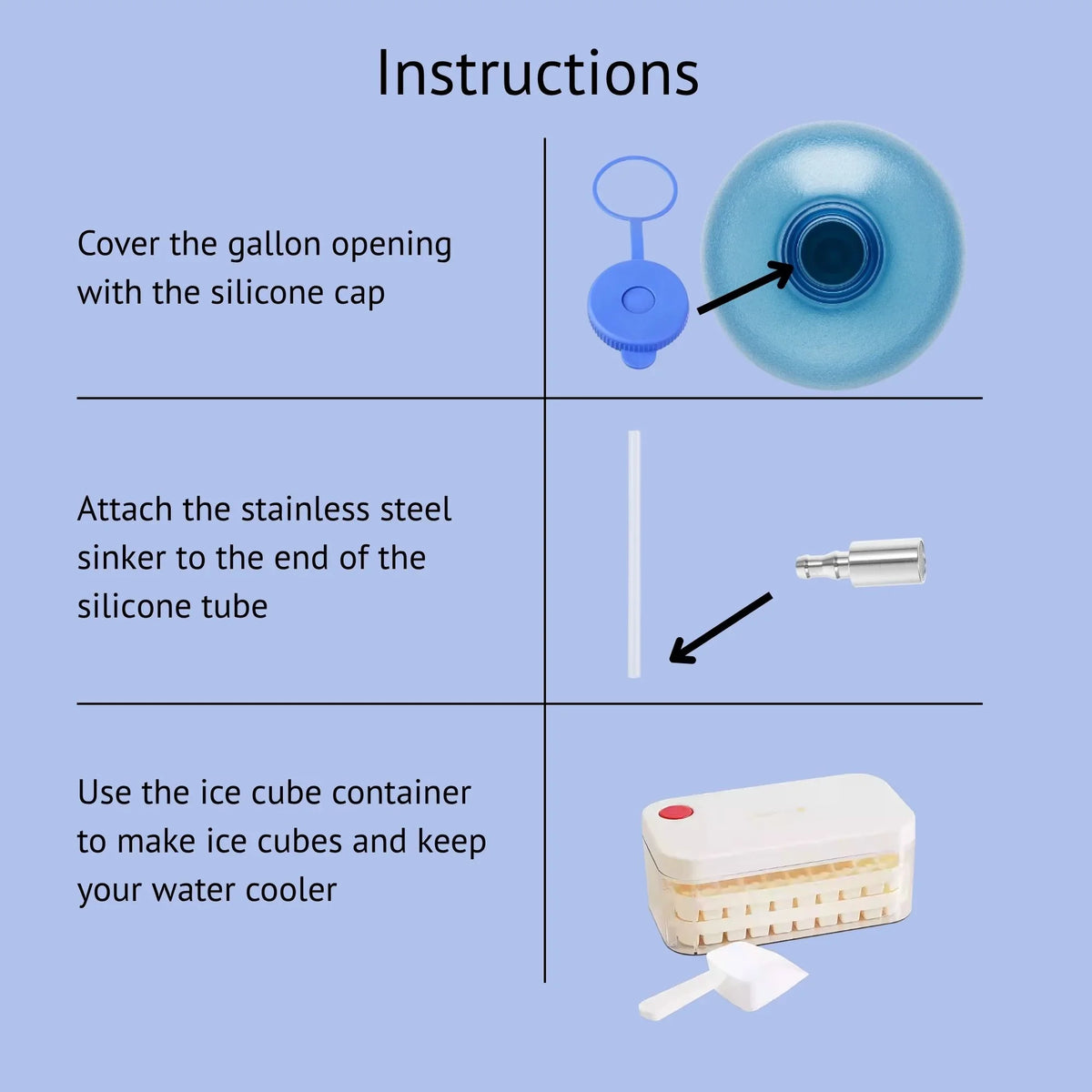 Instructions

Cover the gallon opening with the silicone cap

Attach the stainless steel sinker to the end of the silicone tube

Use the ice cube container to make ice cubes and keep your water cooler